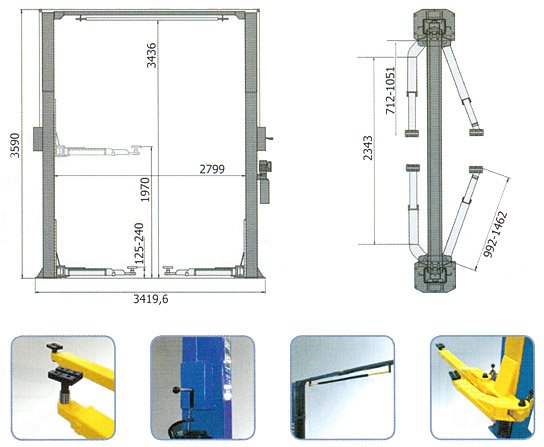 3590
3436
2799
1970
125-240
3419,6
712-1051
2343
992-1462